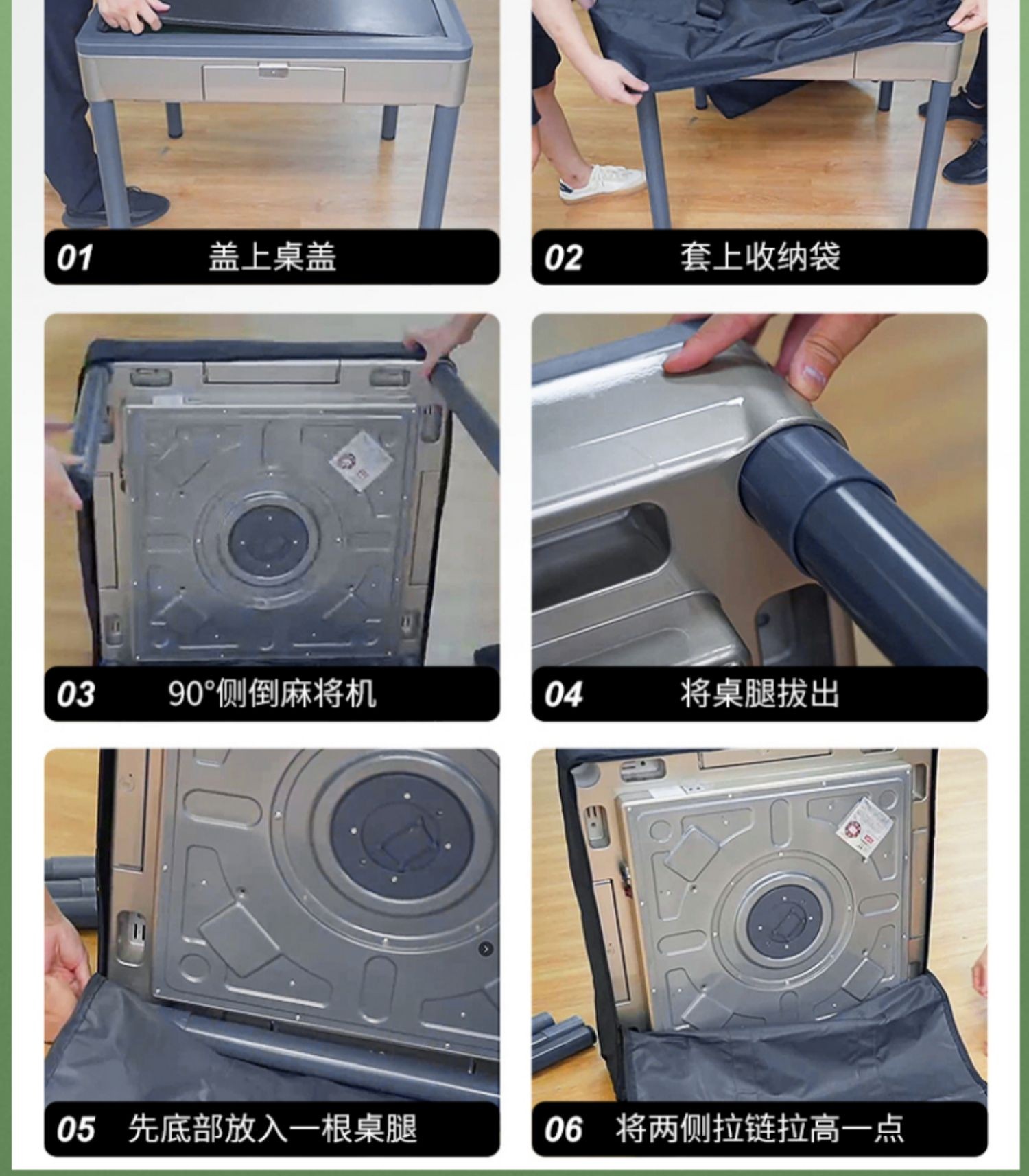 01 盖上桌盖

02 套上收纳袋

03 90°侧倒麻将机

04 将桌腿拔出

05 先底部放入一根桌腿

06 将两侧拉链拉高一点